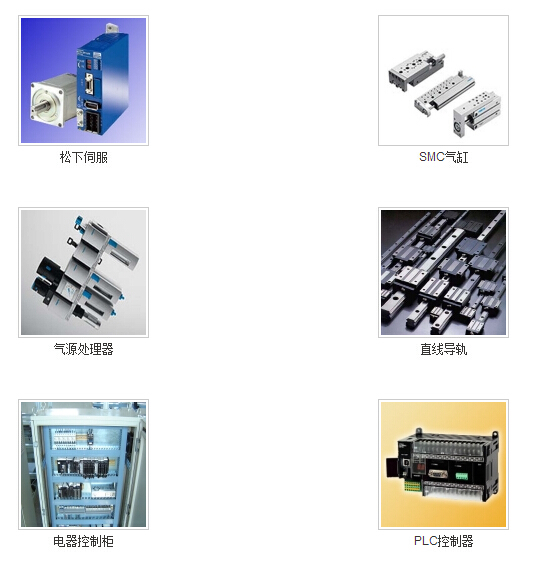 松下伺服

SMC气缸

气源处理器

直线导轨

电器控制柜

PLC控制器