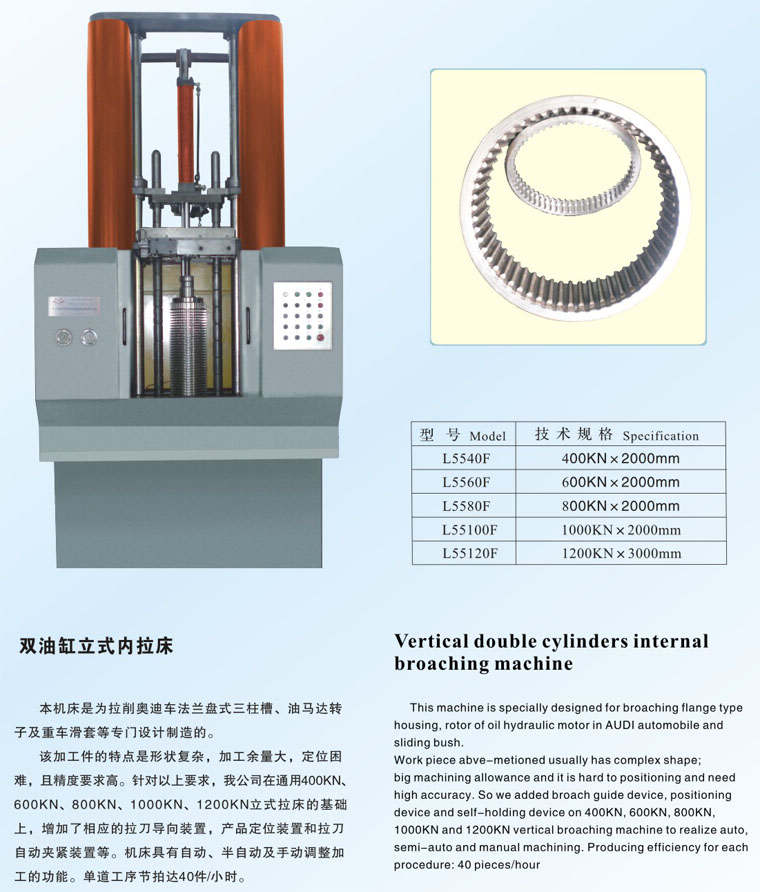 | 型 号 Model | 技 术 规 格 Specification |
|---|---|
| L5540F | 400KN × 2000mm |
| L5560F | 600KN × 2000mm |
| L5580F | 800KN × 2000mm |
| L55100F | 1000KN × 2000mm |
| L55120F | 1200KN × 3000mm |

双油缸立式内拉床

本机床是为拉削奥迪车法兰盘式三柱槽、油马达转子及重车滑套等专门设计制造的。

该加工件的特点是形状复杂，加工余量大，定位困难，且精度要求高。针对以上要求，我公司在通用400KN、600KN、800KN、1000KN、1200KN立式拉床的基础上，增加了相应的拉刀导向装置，产品定位装置和拉刀自动夹紧装置等。机床具有自动、半自动及手动调整加工的功能。单道工序节拍达40件/小时。

Vertical double cylinders internal broaching machine

This machine is specially designed for broaching flange type housing, rotor of oil hydraulic motor in AUDI automobile and sliding bush.
Work piece abve-metioned usually has complex shape; big machining allowance and it is hard to positioning and need high accuracy. So we added broach guide device, positioning device and self-holding device on 400KN, 600KN, 800KN, 1000KN and 1200KN vertical broaching machine to realize auto, semi-auto and manual machining. Producing efficiency for each procedure: 40 pieces/hour